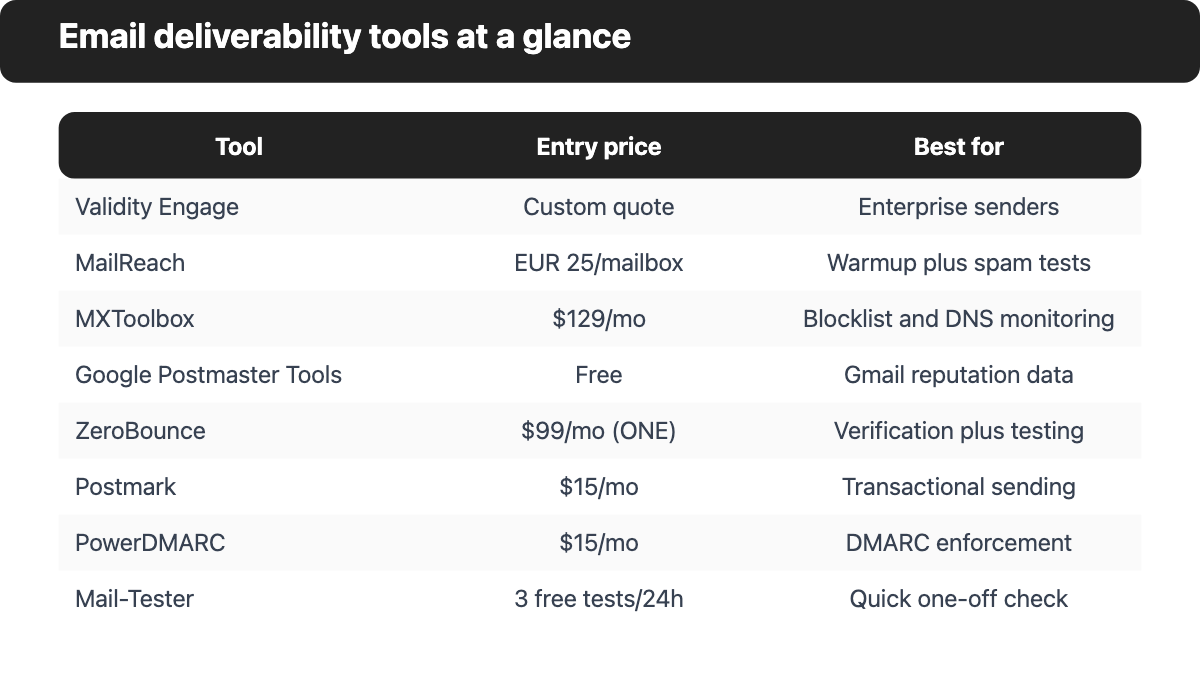 Email deliverability tools at a glance

| Tool | Entry price | Best for |
|---|---|---|
| Validity Engage | Custom quote | Enterprise senders |
| MailReach | EUR 25/mailbox | Warmup plus spam tests |
| MXToolbox | $129/mo | Blocklist and DNS monitoring |
| Google Postmaster Tools | Free | Gmail reputation data |
| ZeroBounce | $99/mo (ONE) | Verification plus testing |
| Postmark | $15/mo | Transactional sending |
| PowerDMARC | $15/mo | DMARC enforcement |
| Mail-Tester | 3 free tests/24h | Quick one-off check |